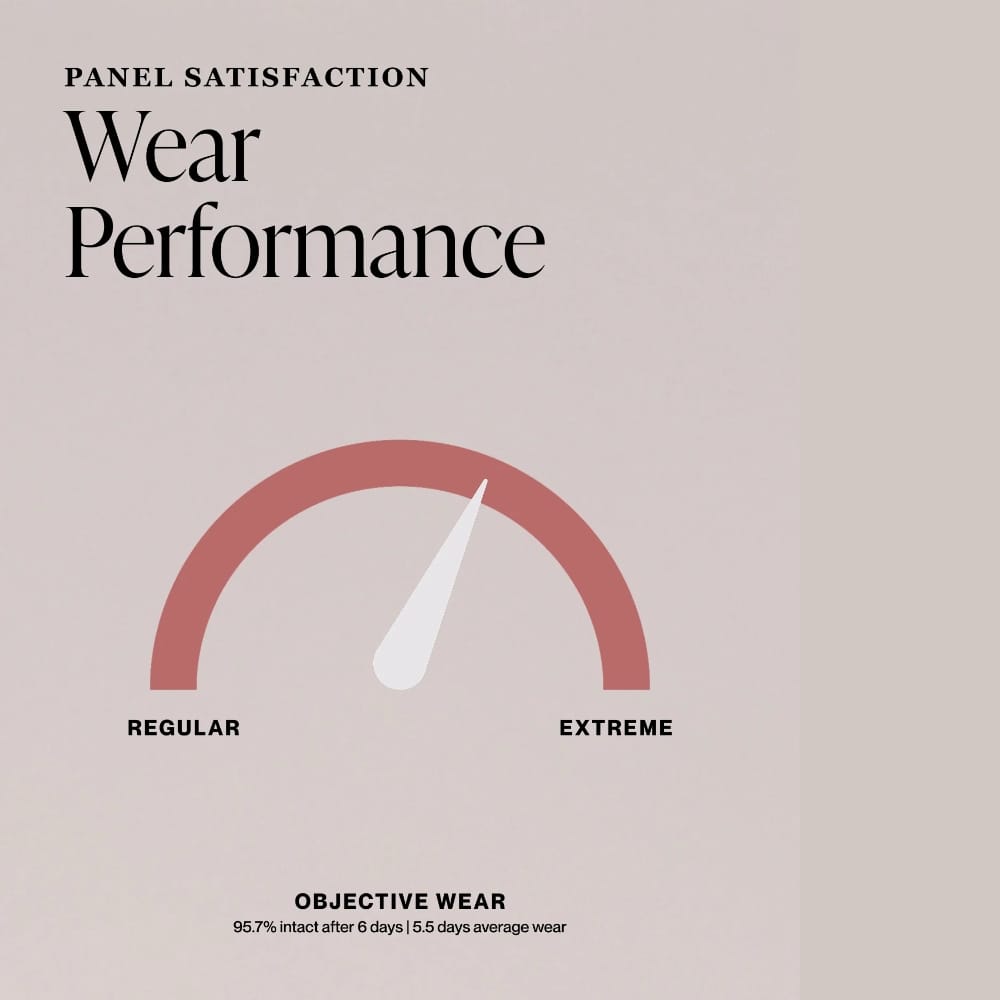 PANEL SATISFACTION

Wear Performance

REGULAR

EXTREME

OBJECTIVE WEAR

95.7% intact after 6 days | 5.5 days average wear